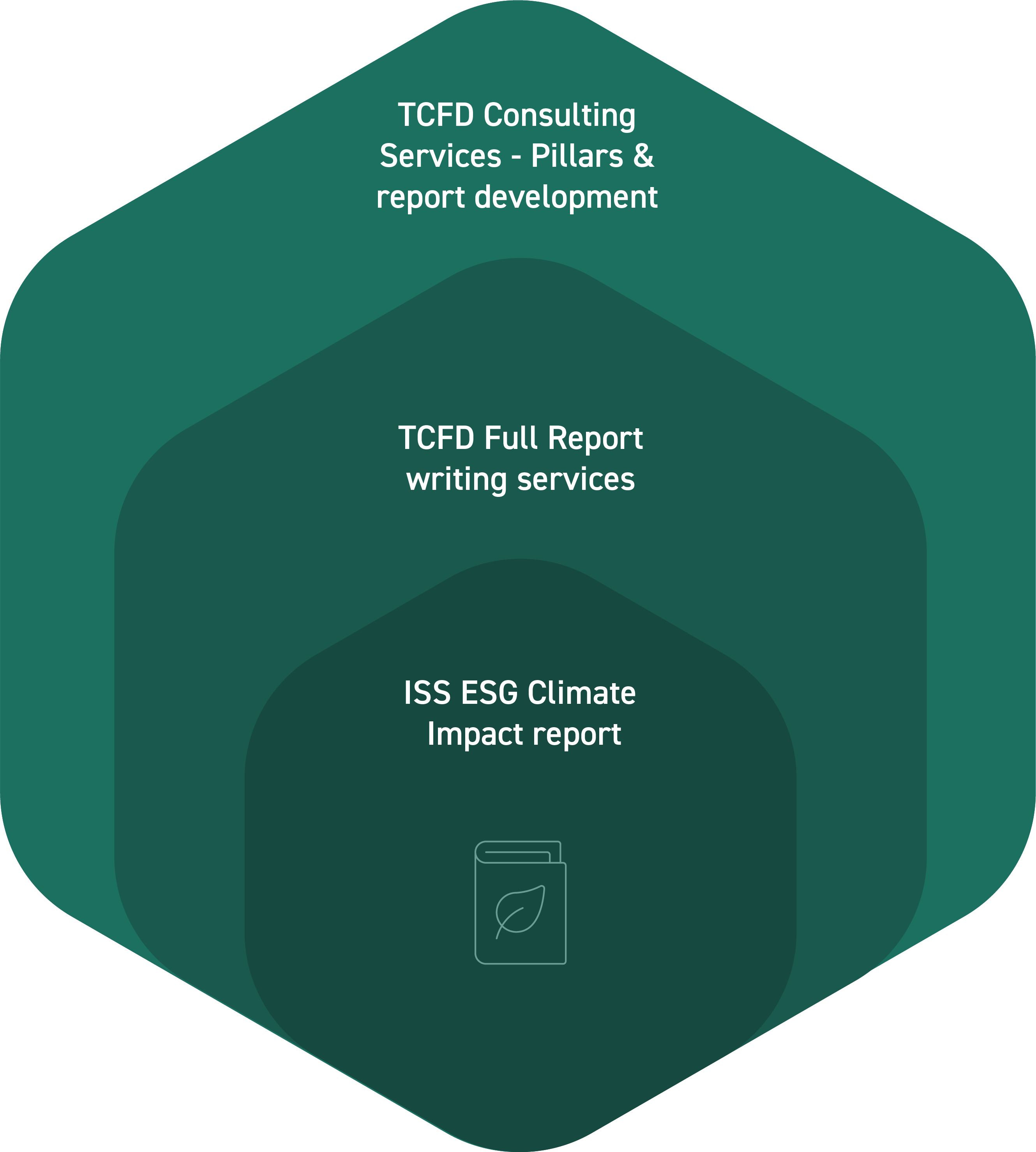 TCFD Consulting Services - Pillars & report development

TCFD Full Report writing services

ISS ESG Climate Impact report